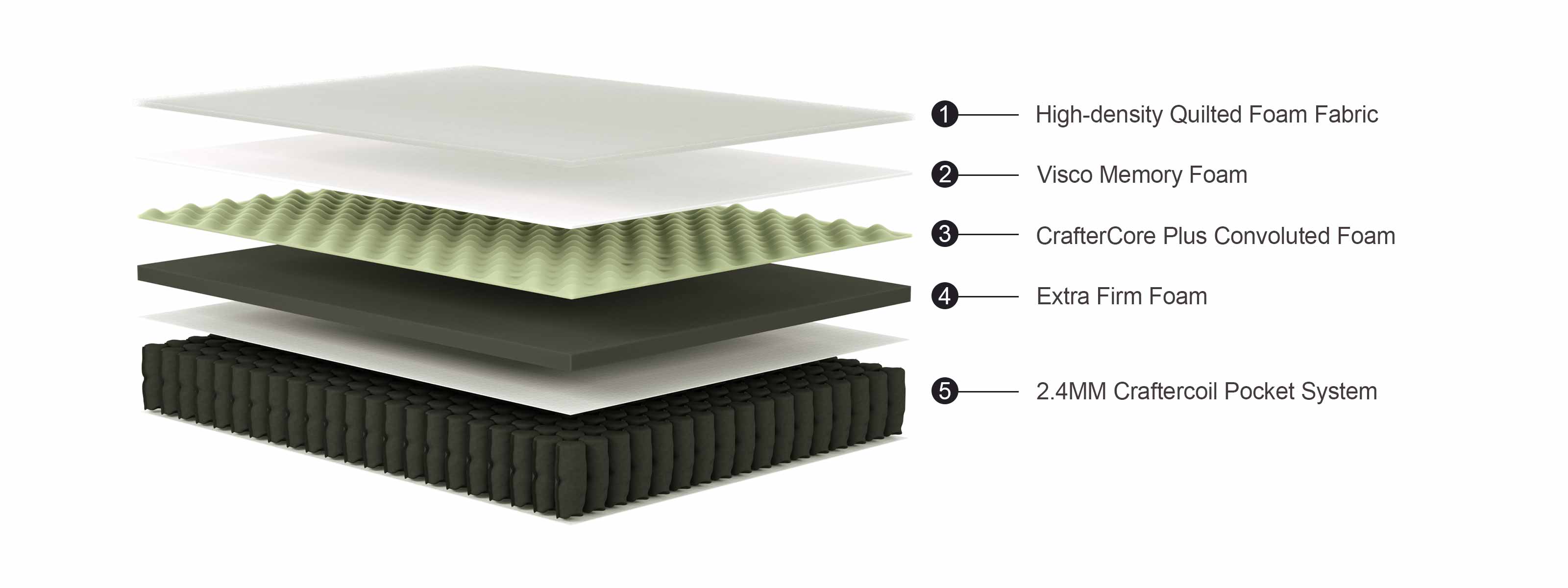 1 High-density Quilted Foam Fabric

2 Visco Memory Foam

3 CrafterCore Plus Convoluted Foam

4 Extra Firm Foam

5 2.4MM Craftercoil Pocket System